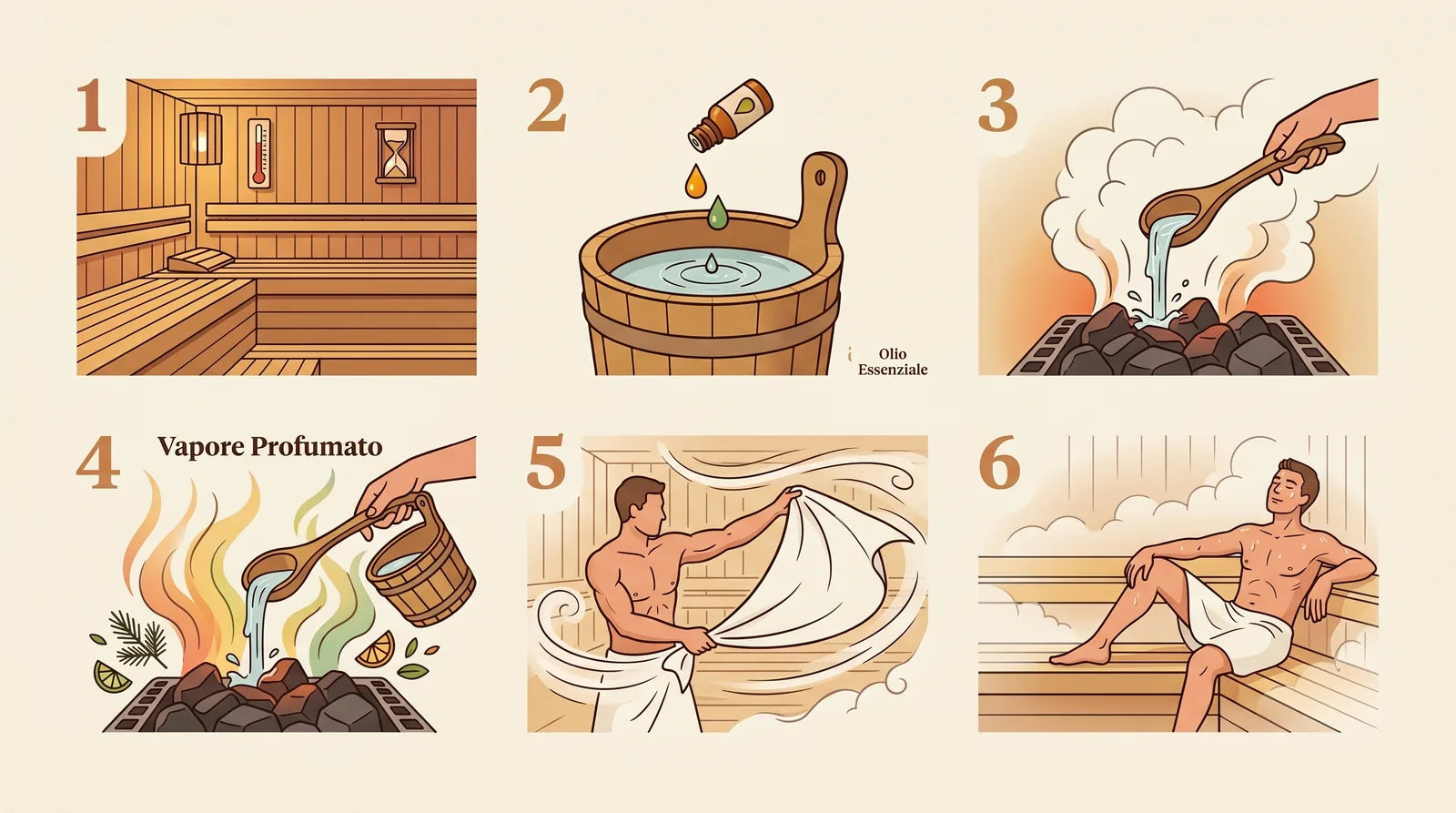 1

2

Olio Essenziale

3

4

Vapore Profumato

5

6