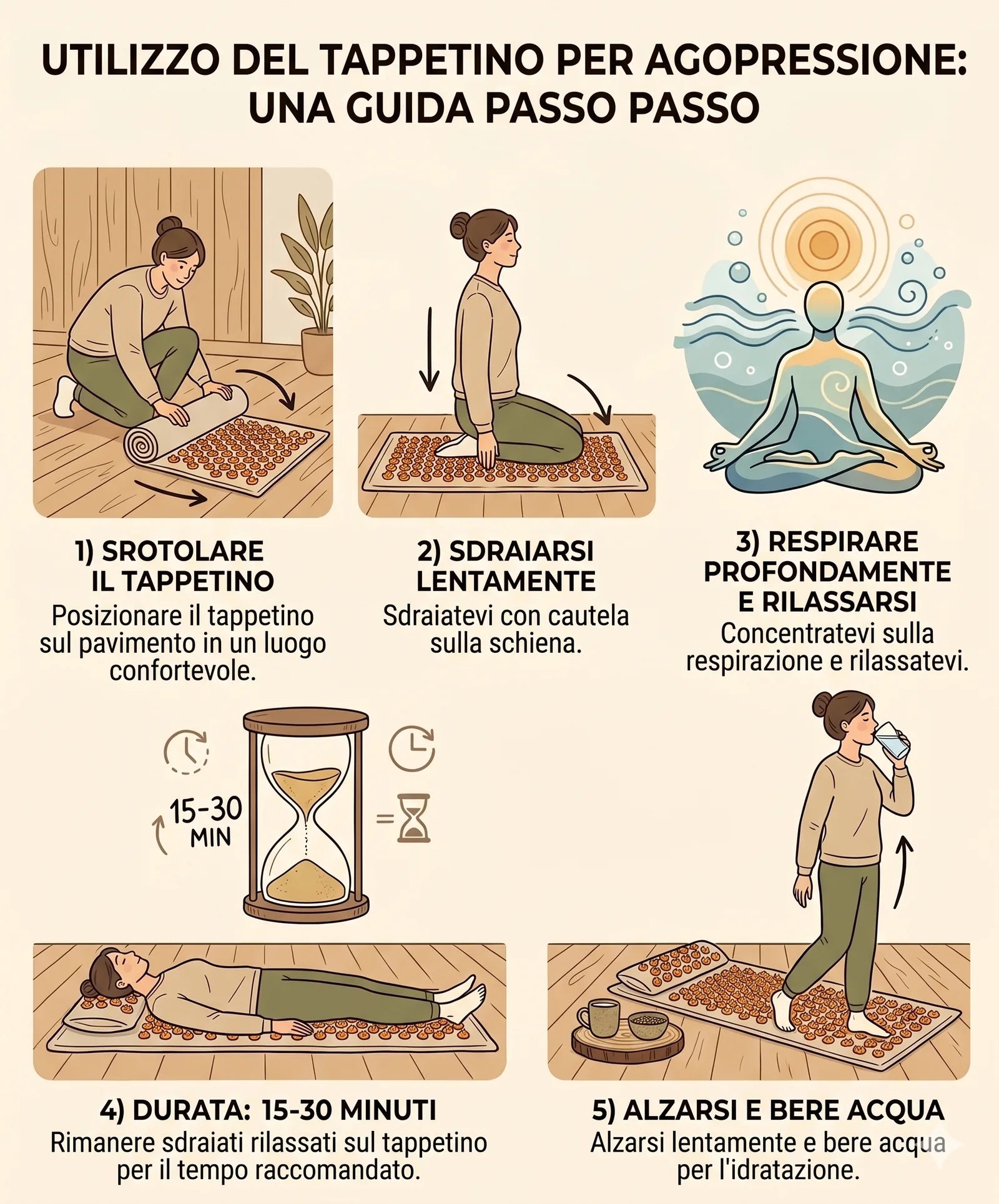 UTILIZZO DEL TAPPETINO PER AGOPRESSIONE: UNA GUIDA PASSO PASSO

1) SROTOLARE IL TAPPETINO
Posizionare il tappetino sul pavimento in un luogo confortevole.

2) SDRAIARSI LENTAMENTE
Sdraiatevi con cautela sulla schiena.

3) RESPIRARE PROFONDAMENTE E RILASSARSI
Concentratevi sulla respirazione e rilassatevi.

15-30 MIN

4) DURATA: 15-30 MINUTI
Rimanere sdraiati rilassati sul tappetino per il tempo raccomandato.

5) ALZARSI E BERE ACQUA
Alzarsi lentamente e bere acqua per l'idratazione.